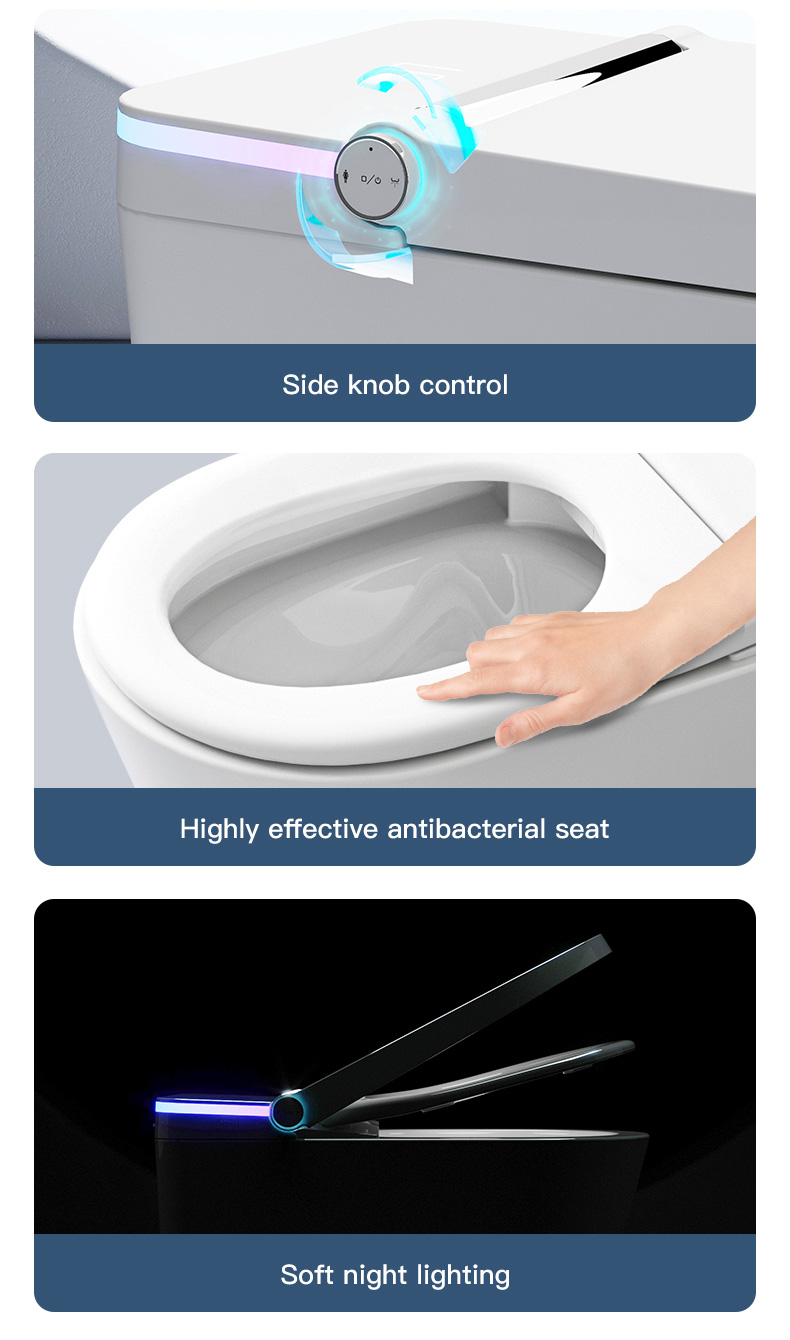 Side knob control

Highly effective antibacterial seat

Soft night lighting